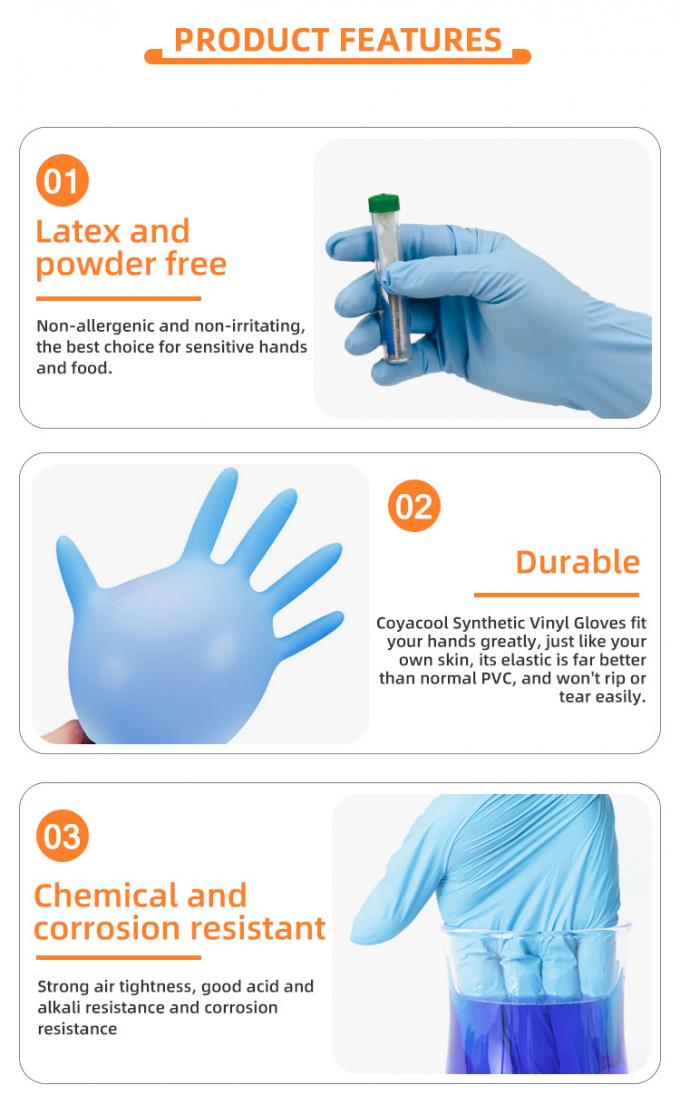 PRODUCT FEATURES

01

Latex and powder free

Non-allergenic and non-irritating, the best choice for sensitive hands and food.

02

Durable

Coyacool Synthetic Vinyl Gloves fit your hands greatly, just like your own skin, its elastic is far better than normal PVC, and won't rip or tear easily.

03

Chemical and corrosion resistant

Strong air tightness, good acid and alkali resistance and corrosion resistance